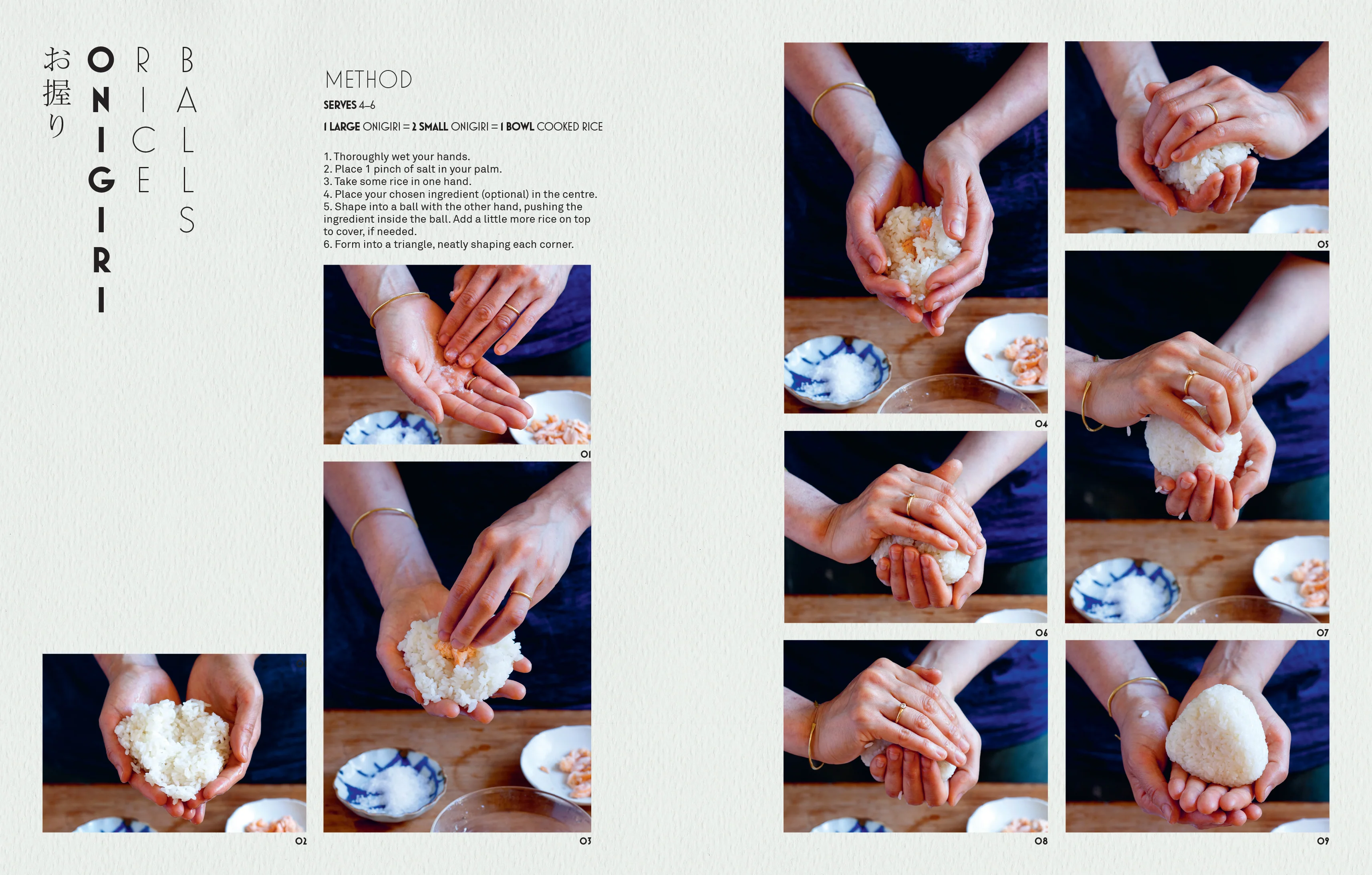 お握り

ONIGIRI

RICE

BALLS

METHOD

SERVES 4–6

1 LARGE ONIGIRI = 2 SMALL ONIGIRI = 1 BOWL COOKED RICE

1. Thoroughly wet your hands.
2. Place 1 pinch of salt in your palm.
3. Take some rice in one hand.
4. Place your chosen ingredient (optional) in the centre.
5. Shape into a ball with the other hand, pushing the ingredient inside the ball. Add a little more rice on top to cover, if needed.
6. Form into a triangle, neatly shaping each corner.

01

02

03

04

05

06

07

08

09